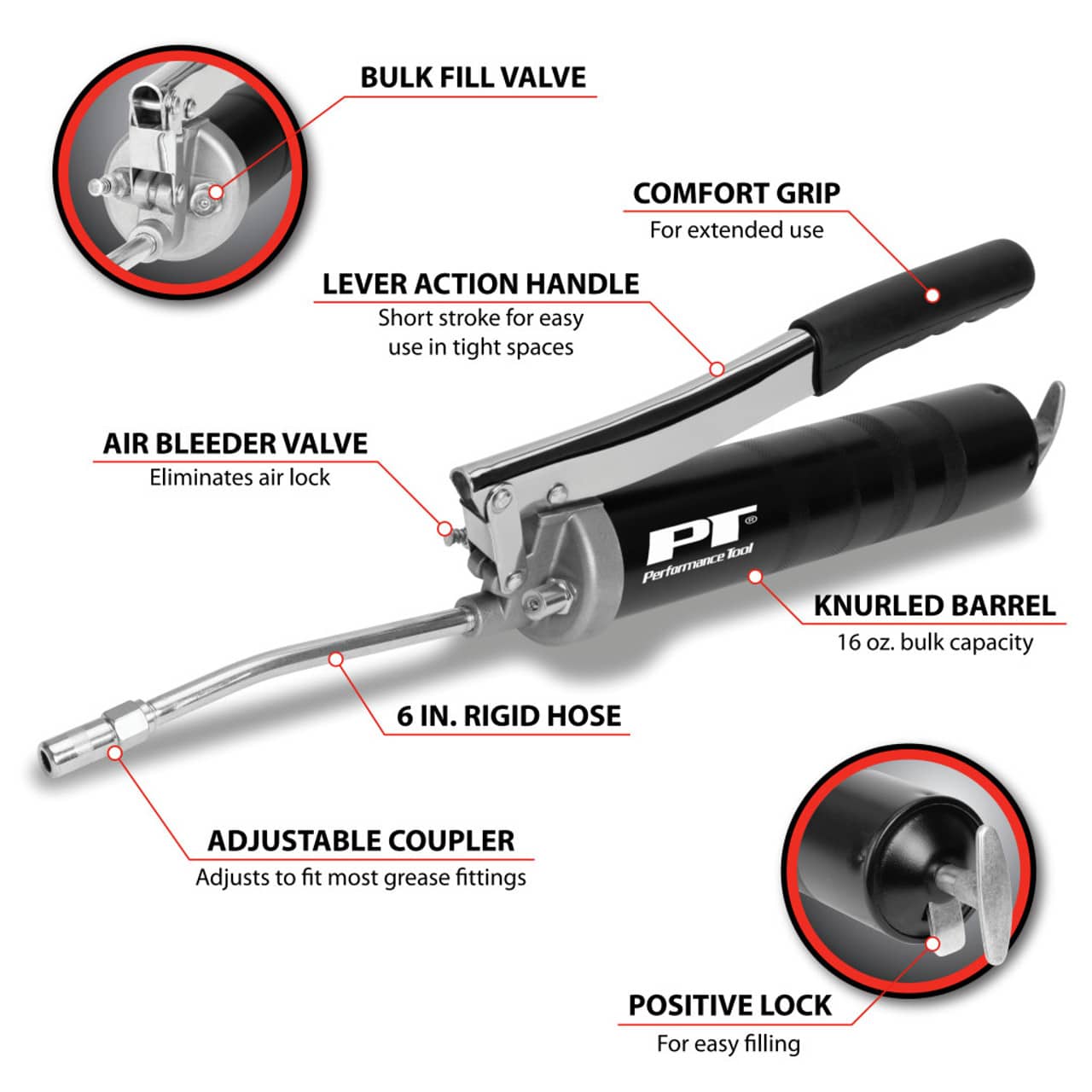 BULK FILL VALVE

COMFORT GRIP
For extended use

LEVER ACTION HANDLE
Short stroke for easy use in tight spaces

AIR BLEEDER VALVE
Eliminates air lock

PT®
Performance Tool

KNURLED BARREL
16 oz. bulk capacity

6 IN. RIGID HOSE

ADJUSTABLE COUPLER
Adjusts to fit most grease fittings

POSITIVE LOCK
For easy filling