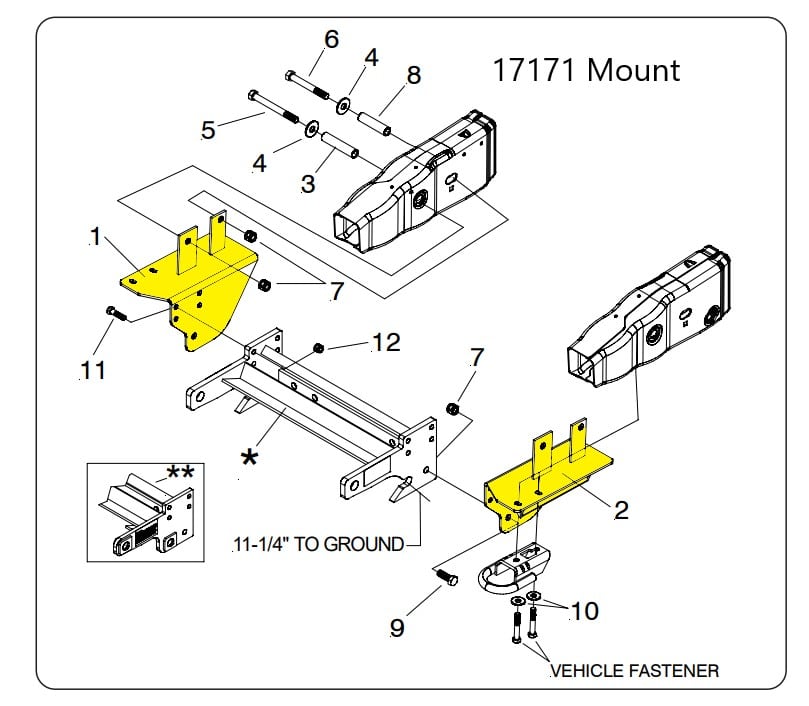 17171 Mount

6
4
8
5
4
3
1
7
11
12
7
*
**
2
11-1/4" TO GROUND
9
10
VEHICLE FASTENER