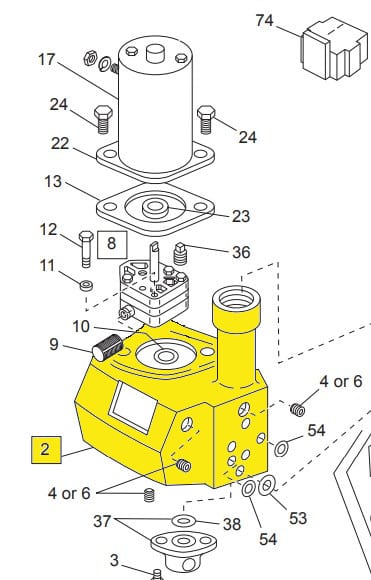 74
17
24
24
22
13
23
12
8
36
11
10
9
4 or 6
54
2
4 or 6
37
38
53
54
3