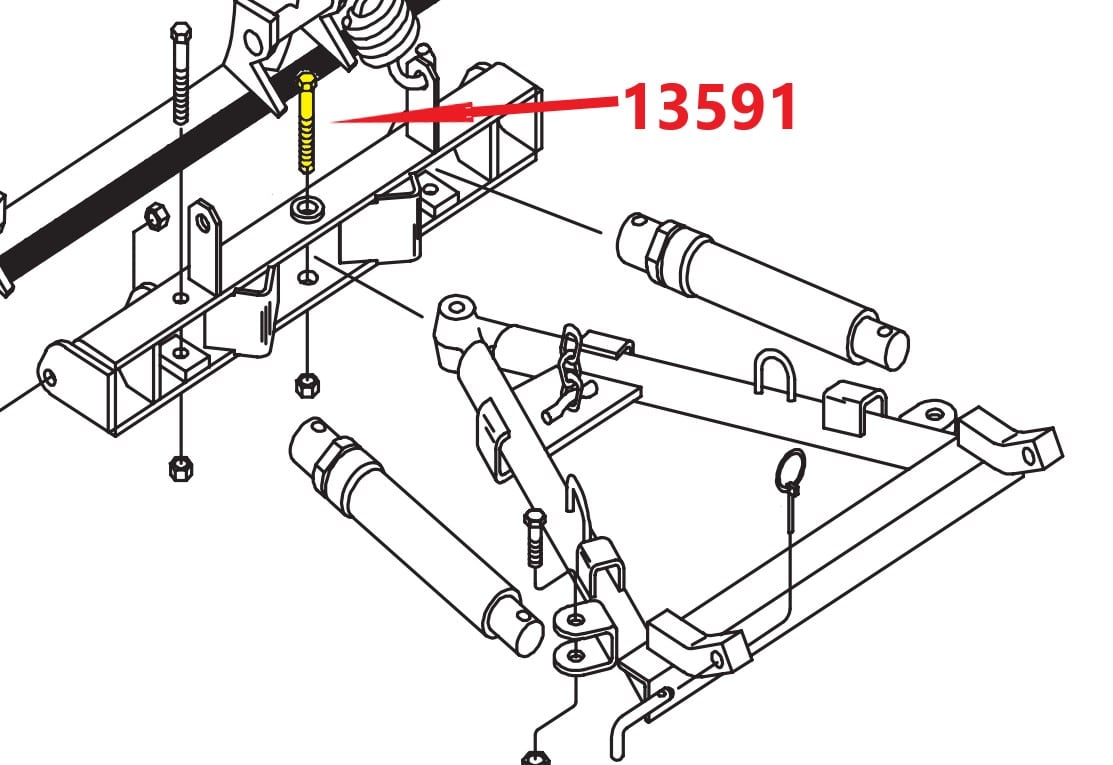 13591