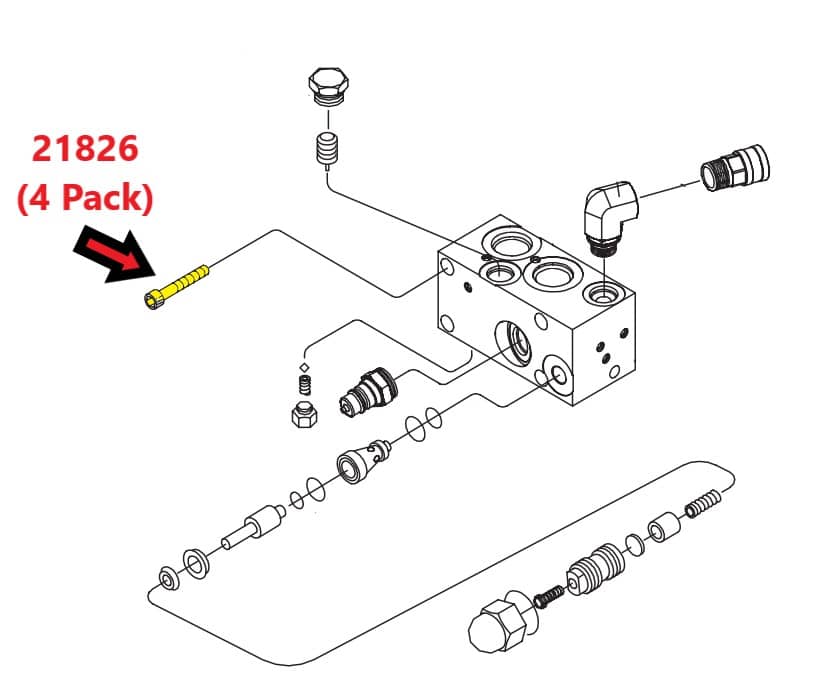 21826
(4 Pack)