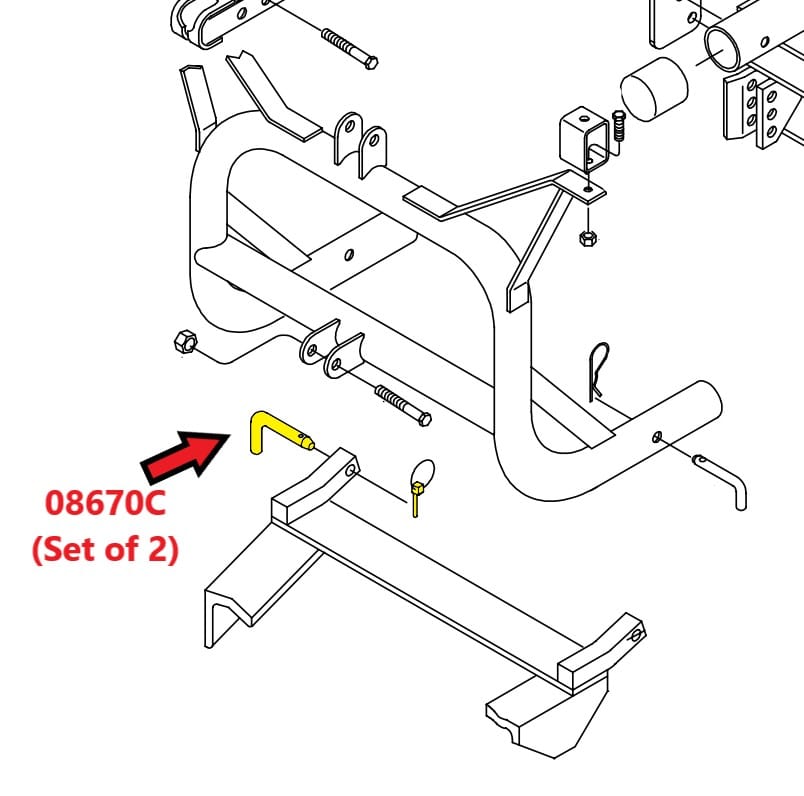 08670C
(Set of 2)