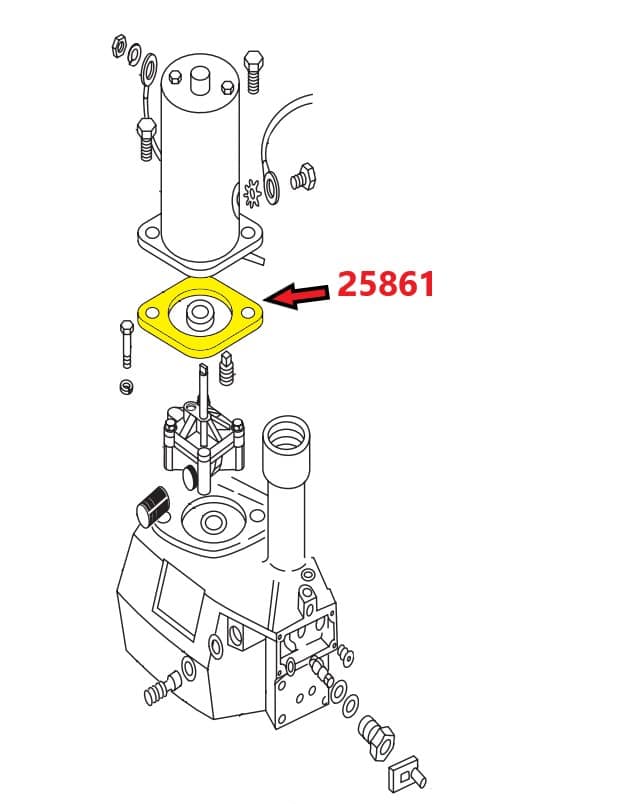 25861