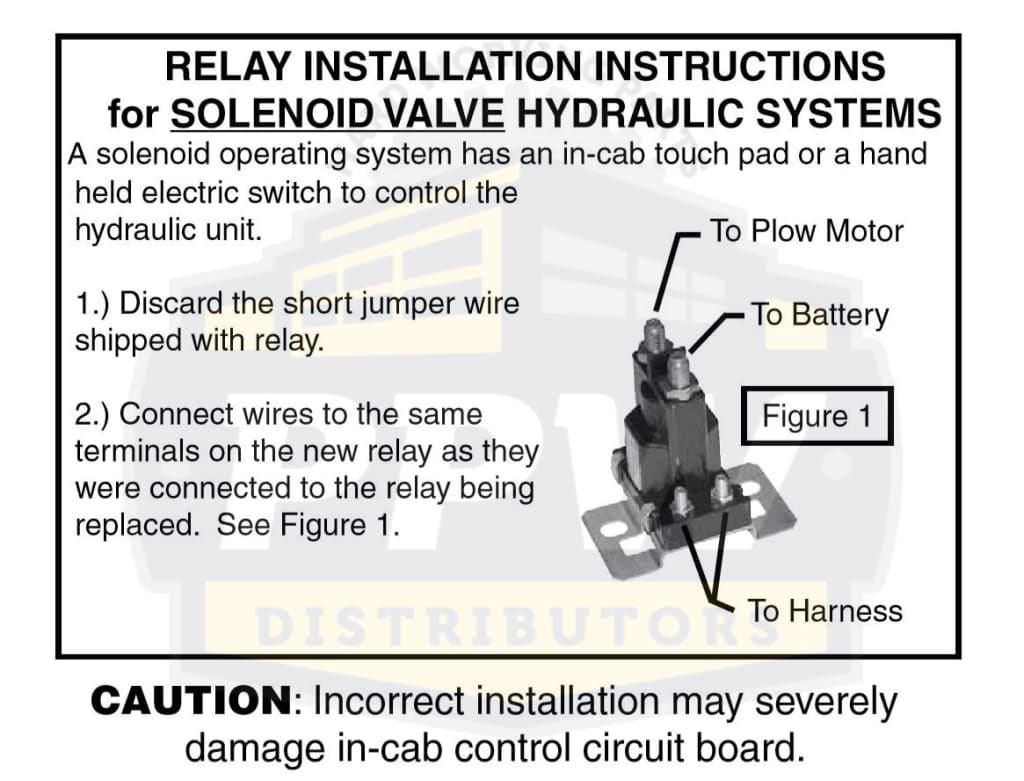 RELAY INSTALLATION INSTRUCTIONS
for SOLENOID VALVE HYDRAULIC SYSTEMS

A solenoid operating system has an in-cab touch pad or a hand held electric switch to control the hydraulic unit.

1.) Discard the short jumper wire shipped with relay.

2.) Connect wires to the same terminals on the new relay as they were connected to the relay being replaced. See Figure 1.

To Plow Motor

To Battery

Figure 1

To Harness

DISTRIBUTORS

CAUTION: Incorrect installation may severely damage in-cab control circuit board.