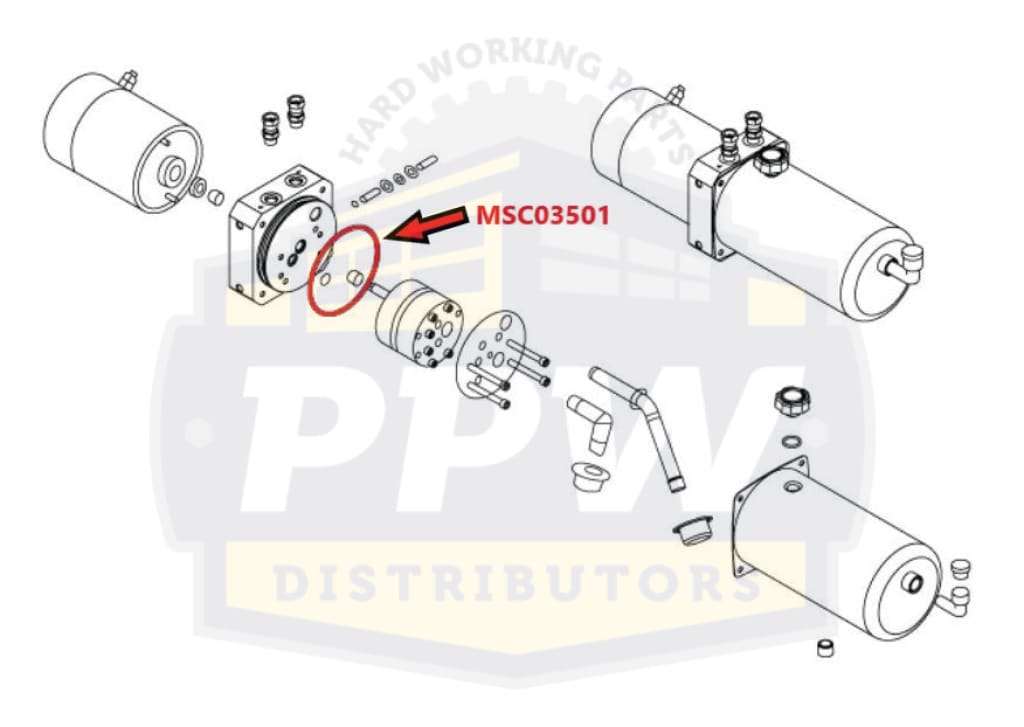 HARD WORKING PARTS

MSC03501

PPW

DISTRIBUTORS