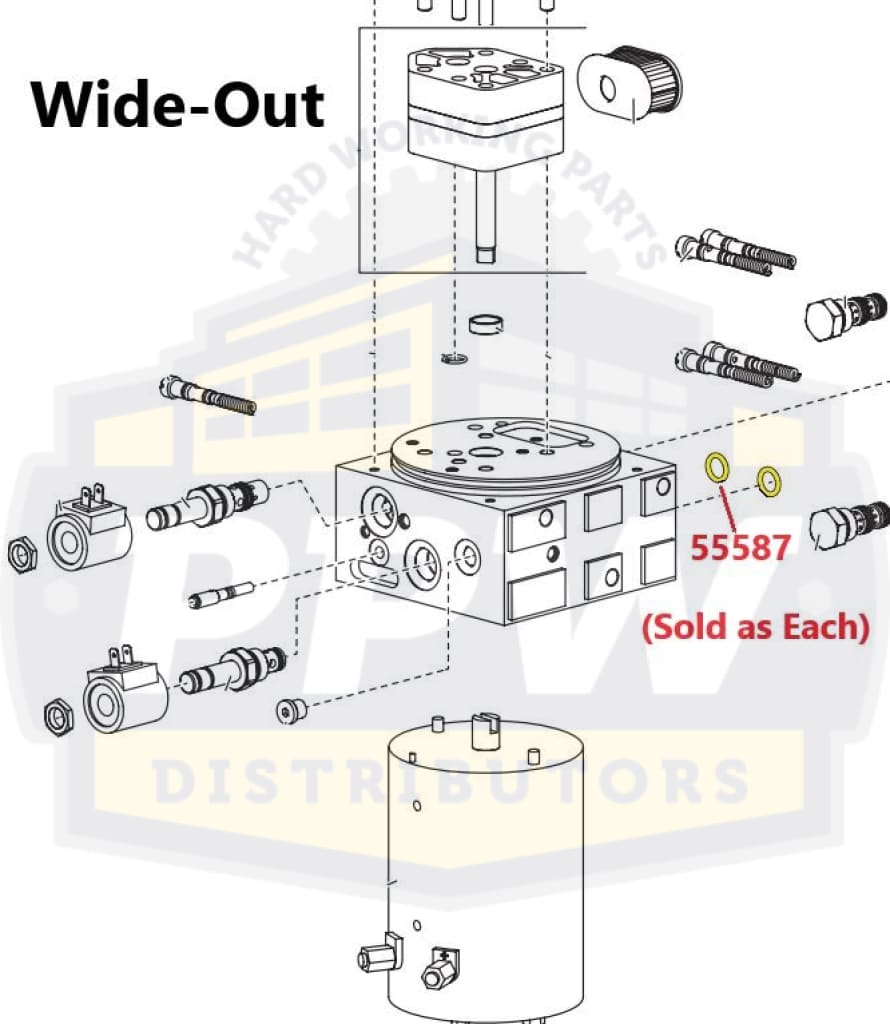 Wide-Out

HARD WORKING PARTS

PPW

DISTRIBUTORS

55587

(Sold as Each)