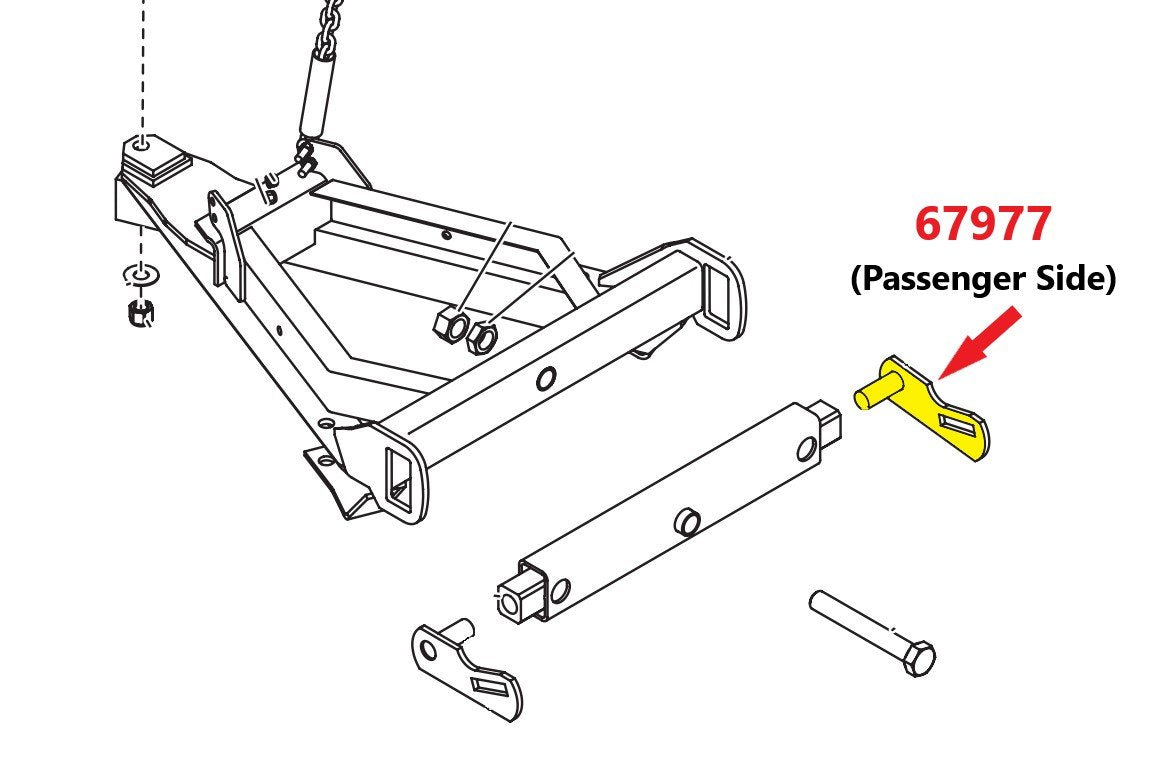 67977
(Passenger Side)