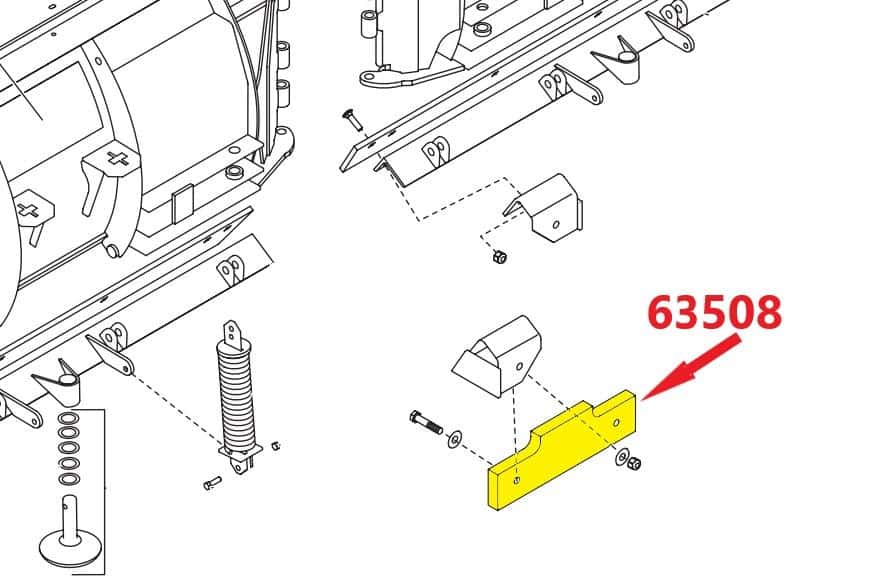 63508