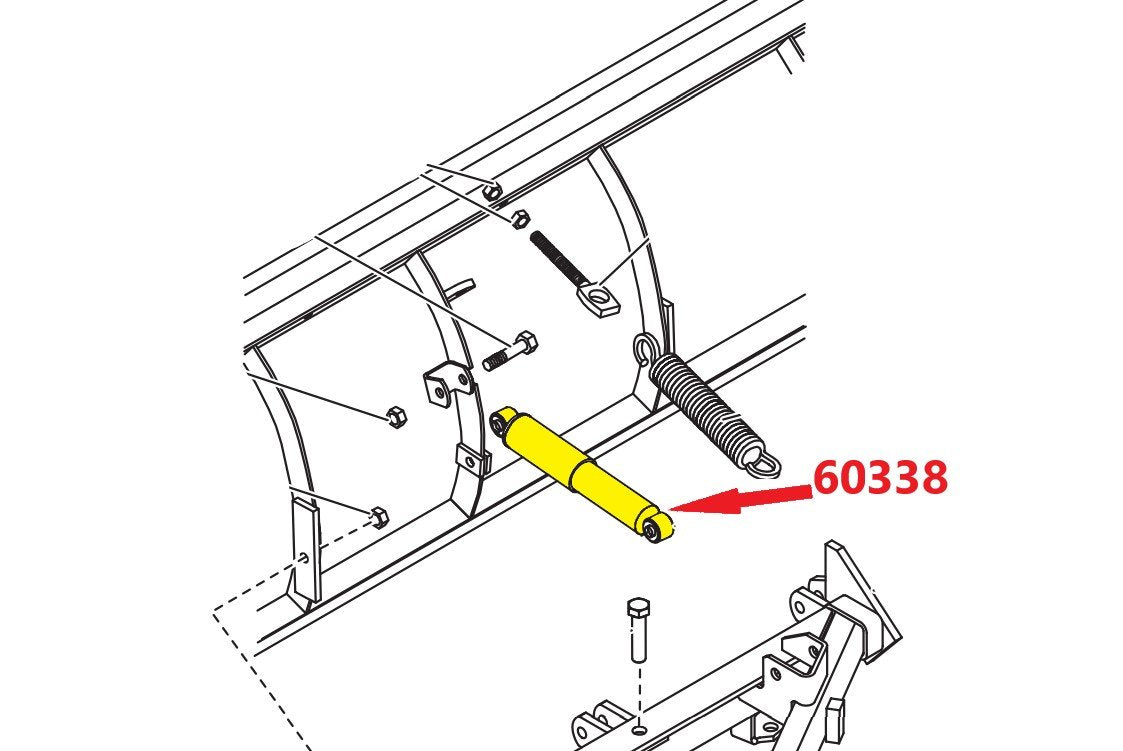 60338