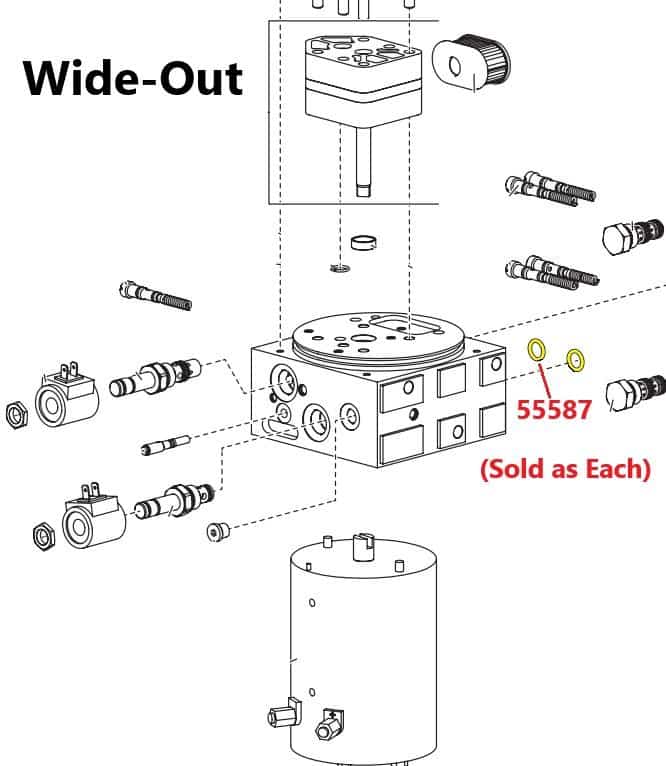 Wide-Out

55587

(Sold as Each)