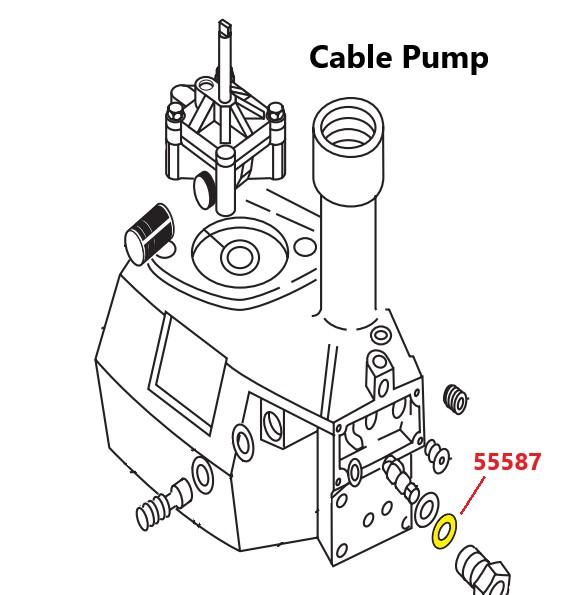 Cable Pump

55587