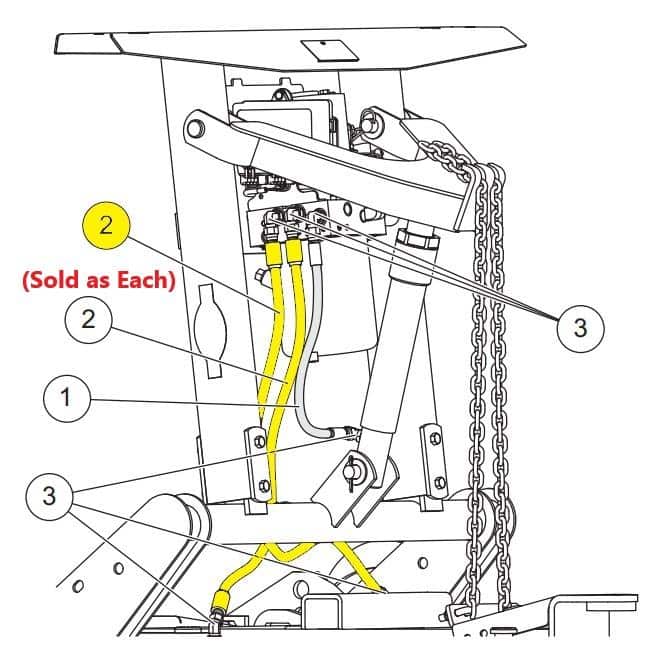 2

(Sold as Each)

2

1

3

3