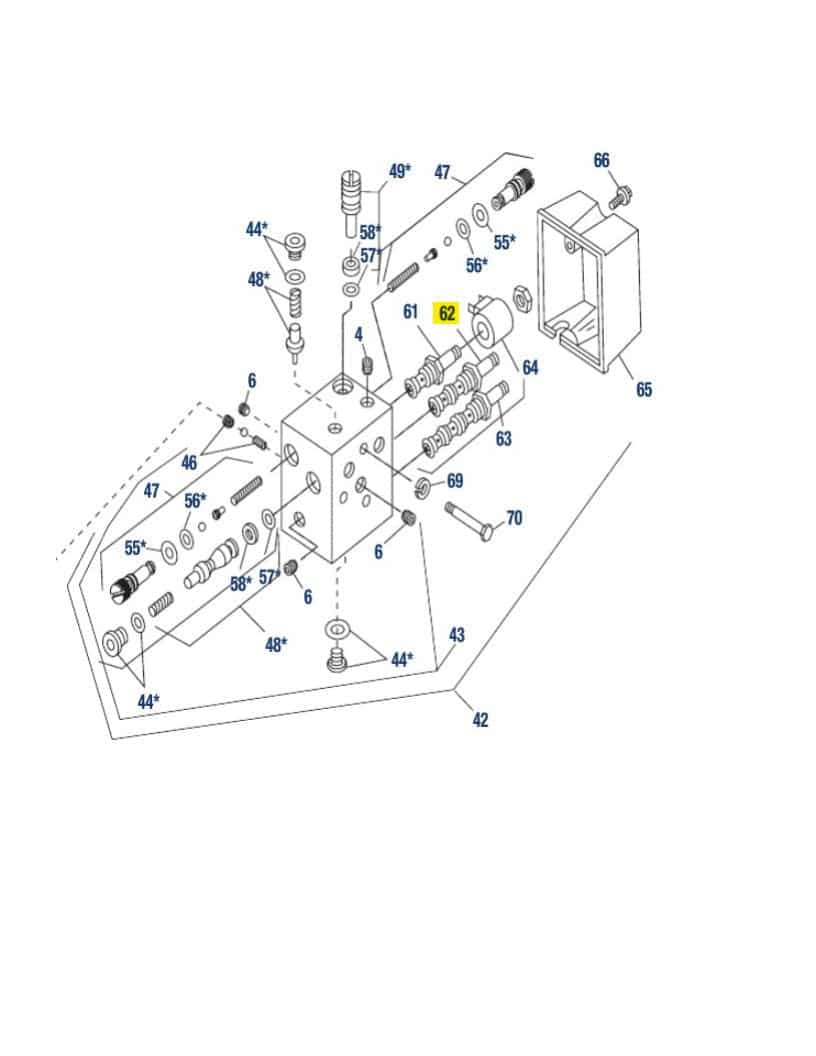 66
49*
47
44*
58*
57*
55*
56*
48*
61
62
4
64
65
6
63
46
69
47
56*
70
55*
6
58*
57*
6
48*
43
44*
44*
42