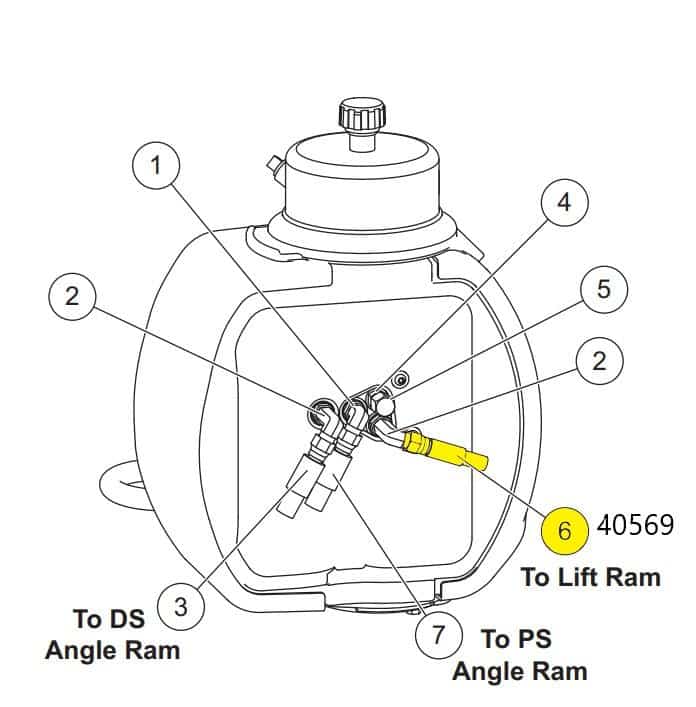 1

4

2

5

2

6 40569

To Lift Ram

3

To DS Angle Ram

7

To PS Angle Ram