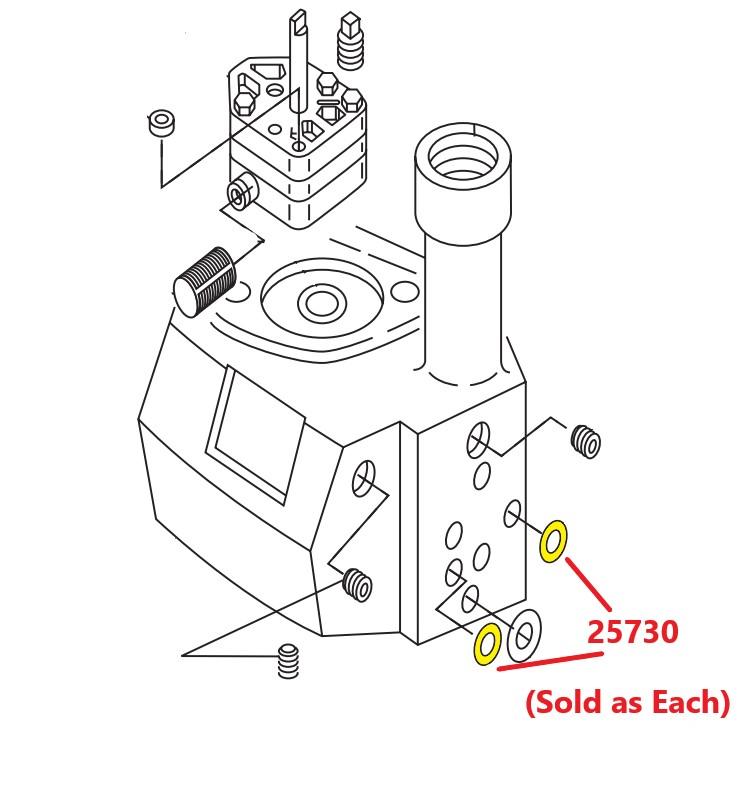 25730

(Sold as Each)