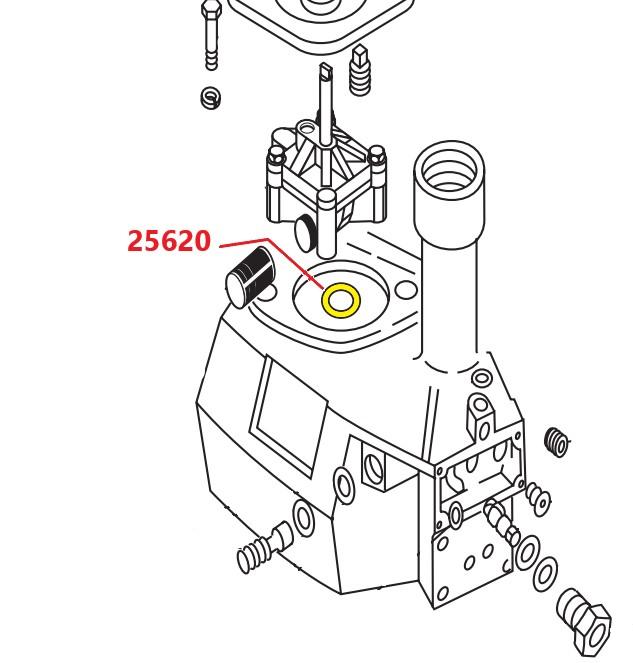 25620