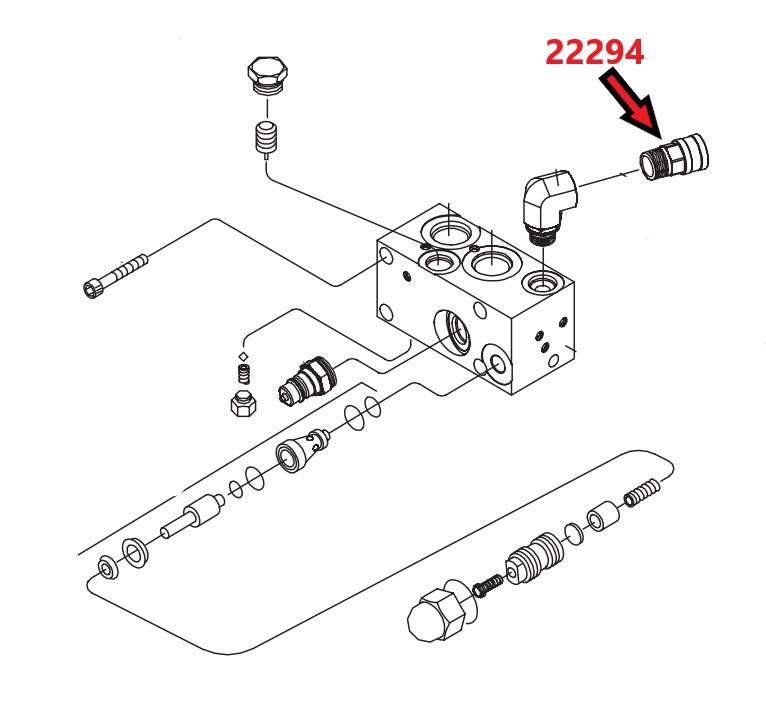 22294