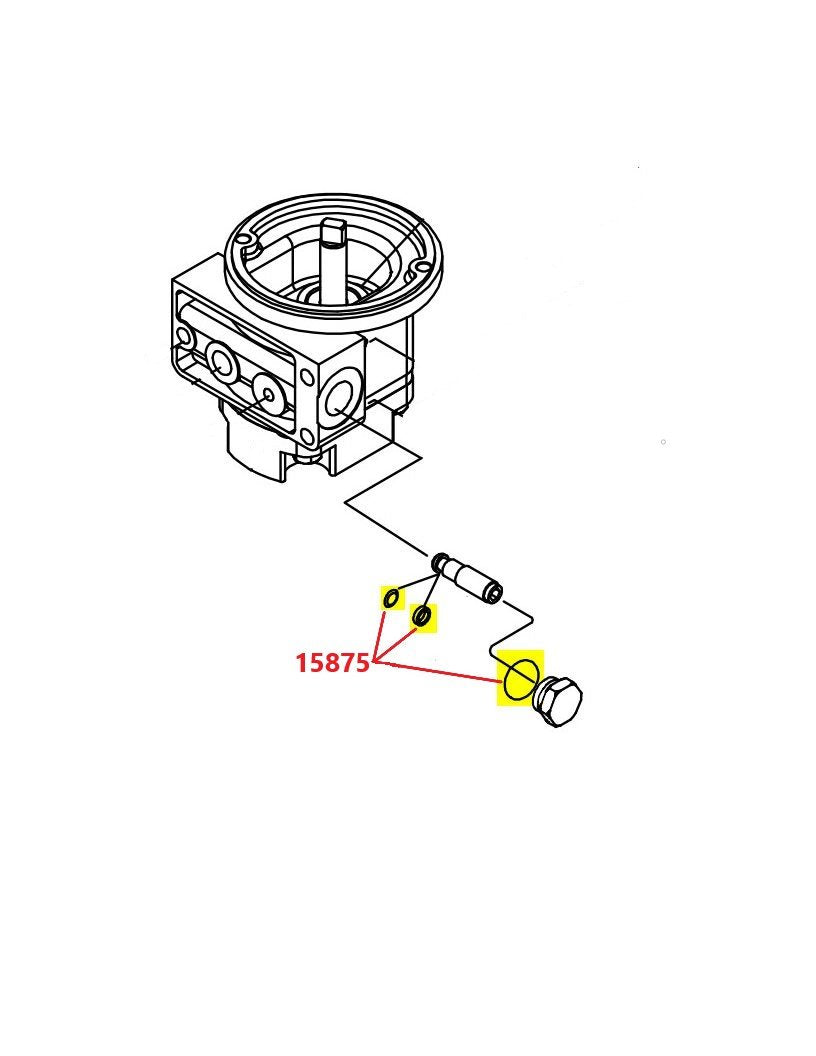 15875