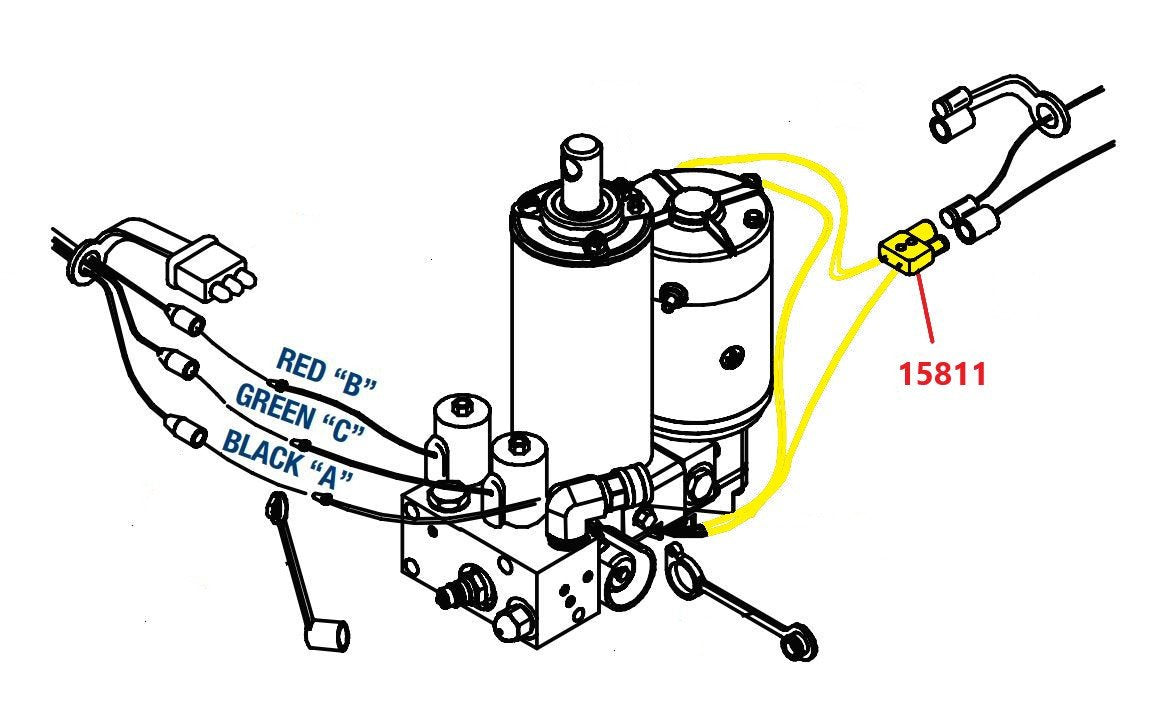 RED “B”
GREEN “C”
BLACK “A”
15811