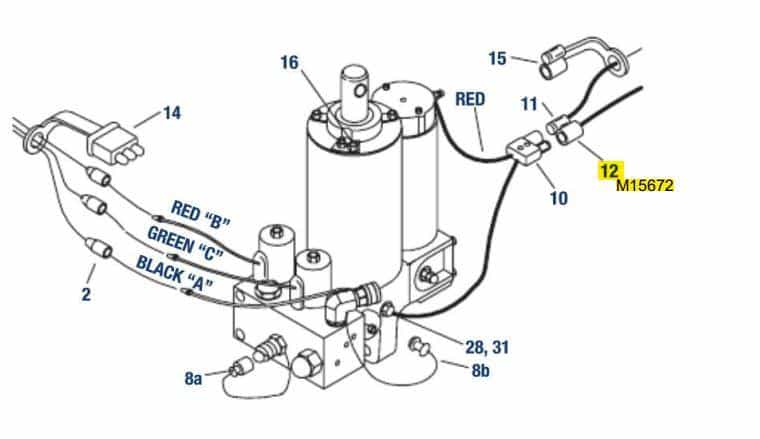 16

15

RED

11

14

12
M15672

10

RED "B"

GREEN "C"

BLACK "A"

2

28, 31

8a

8b