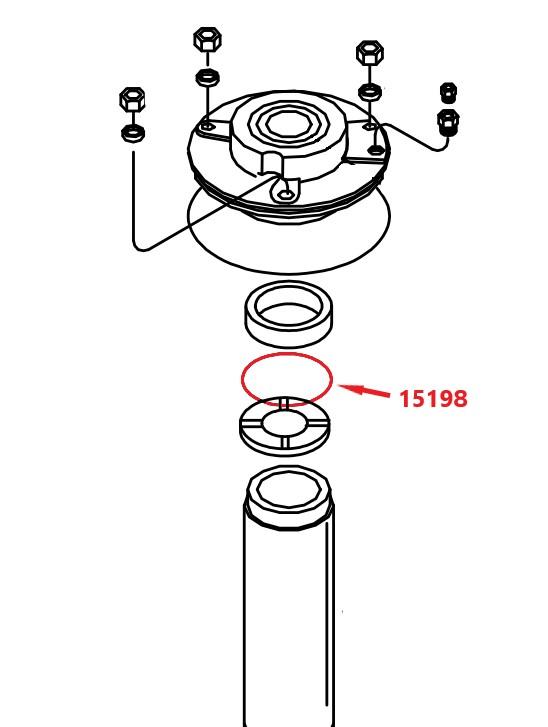 15198