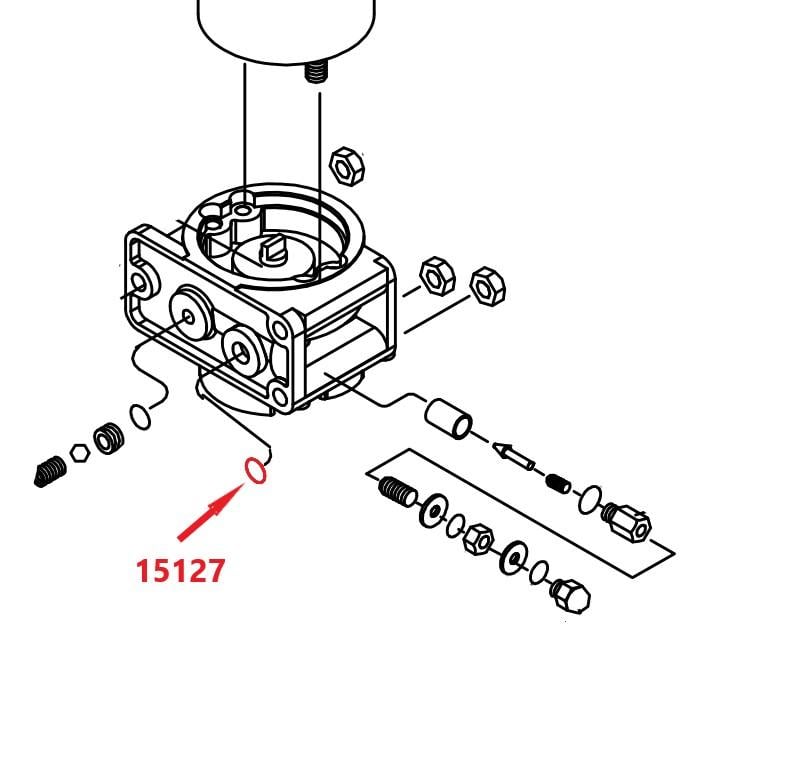 15127