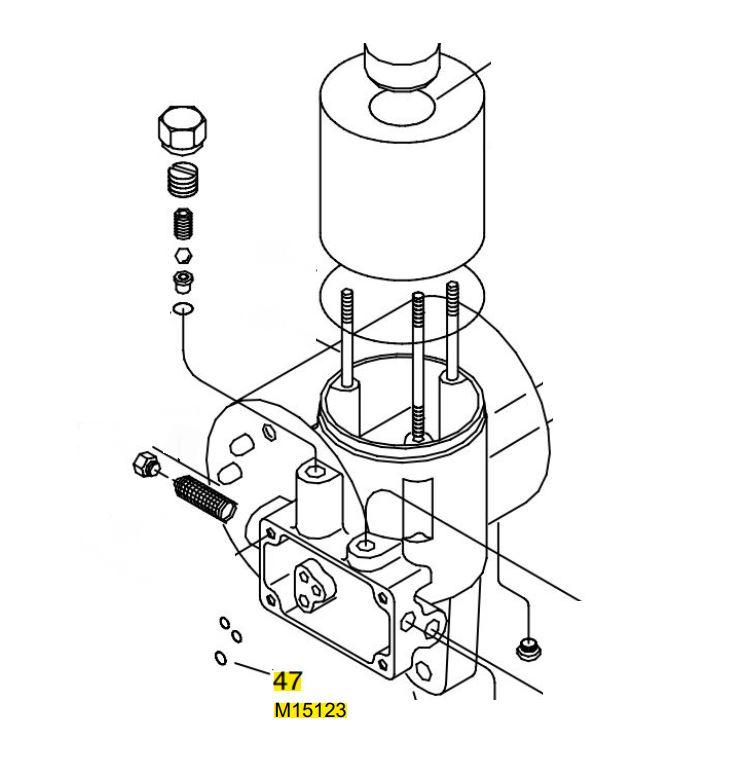 47
M15123