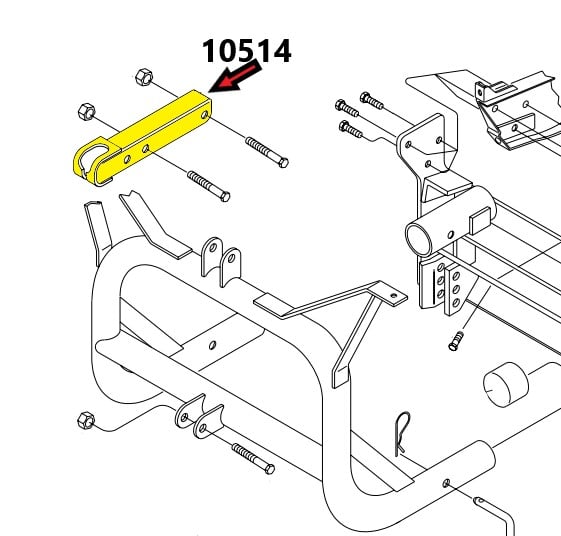 10514