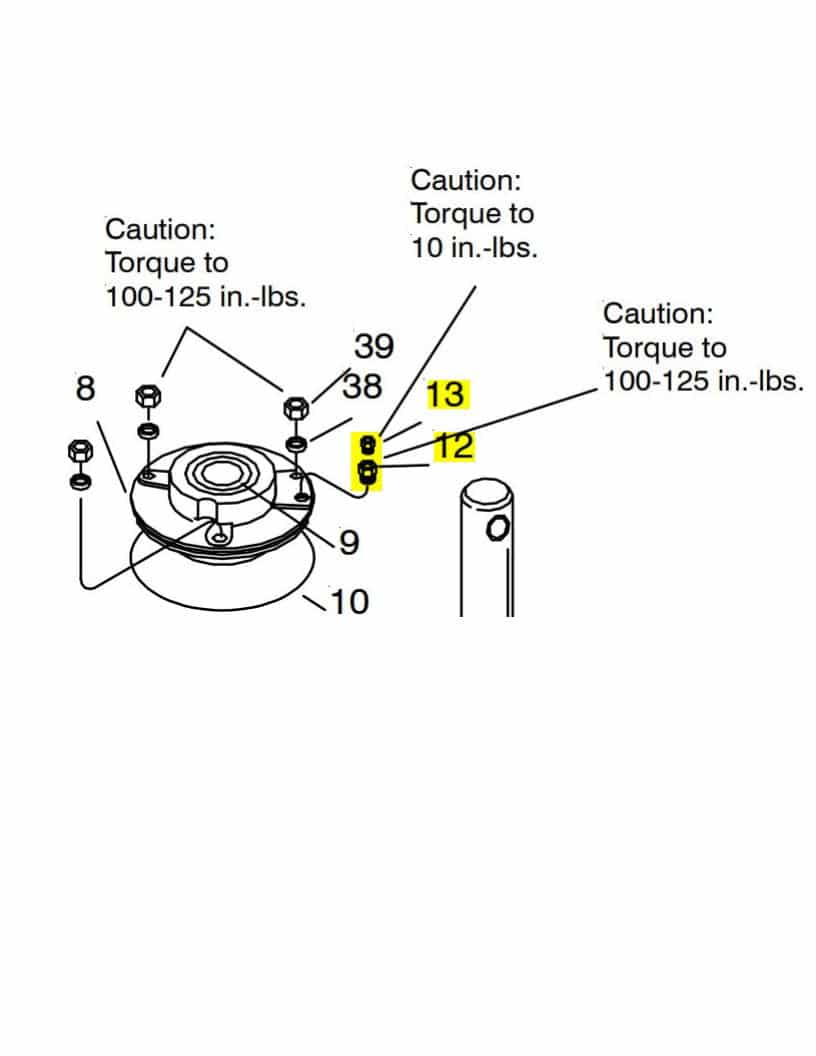 Caution:
Torque to
10 in.-lbs.

Caution:
Torque to
100-125 in.-lbs.

Caution:
Torque to
100-125 in.-lbs.

39
38
8
13
12
9
10