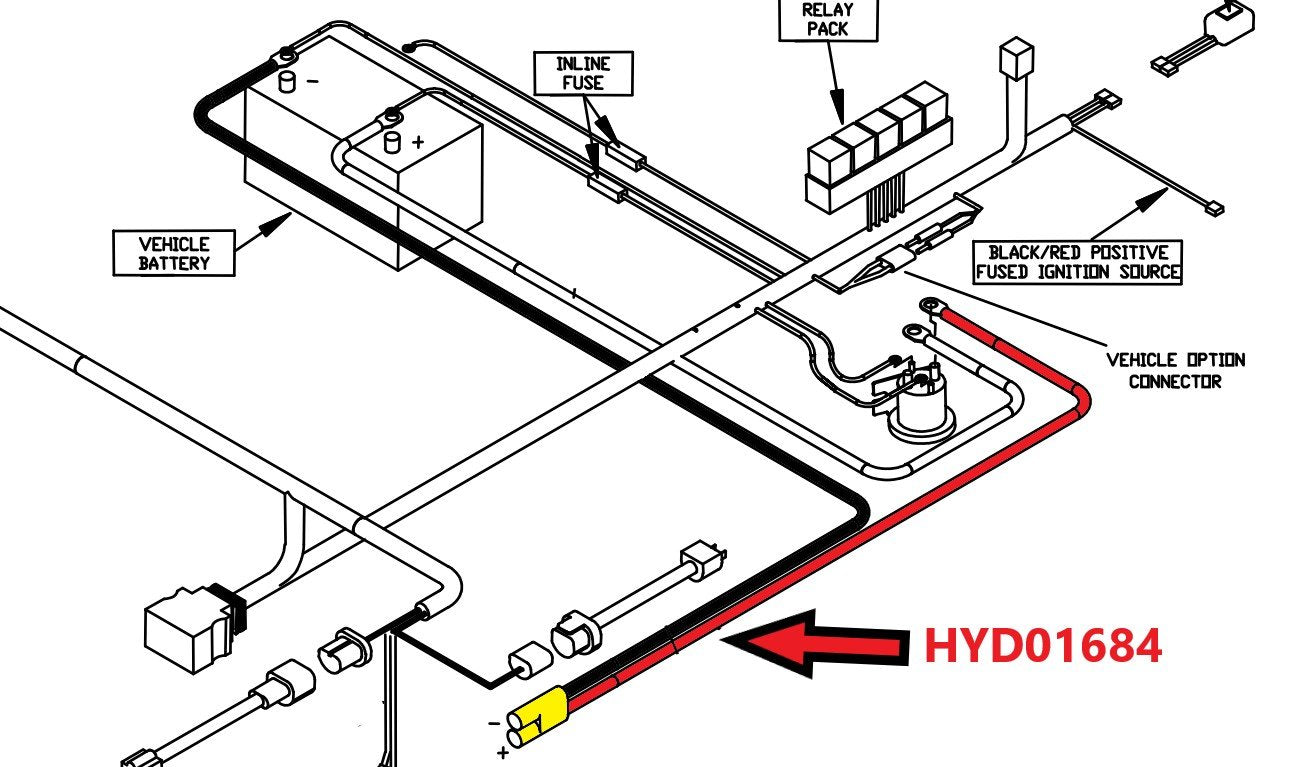 RELAY PACK

INLINE FUSE

-

+

VEHICLE BATTERY

BLACK/RED POSITIVE FUSED IGNITION SOURCE

VEHICLE OPTION CONNECTOR

HYD01684

-
+