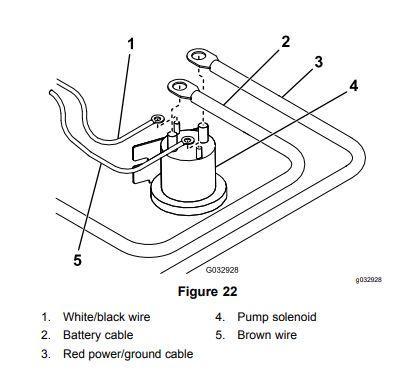 1
2
3
4
5
G032928
g032928
Figure 22

1. White/black wire
2. Battery cable
3. Red power/ground cable
4. Pump solenoid
5. Brown wire