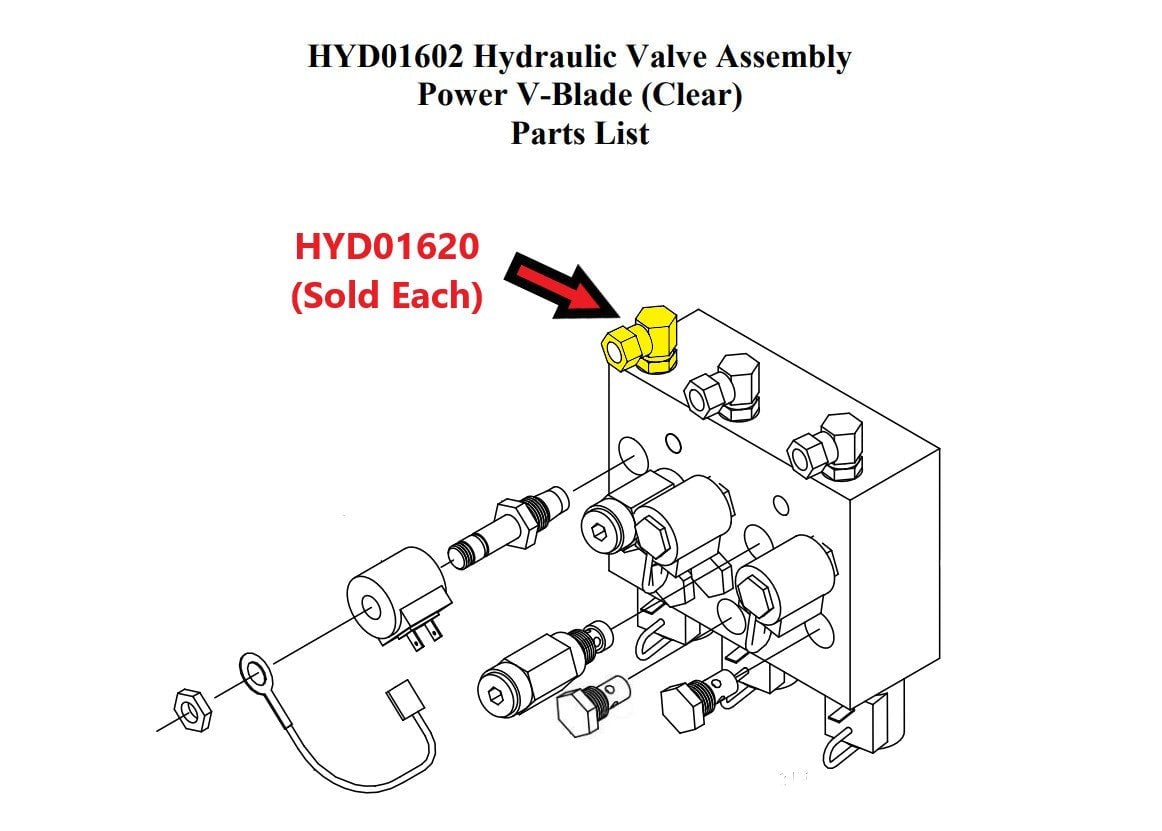 HYD01602 Hydraulic Valve Assembly
Power V-Blade (Clear)
Parts List

HYD01620
(Sold Each)