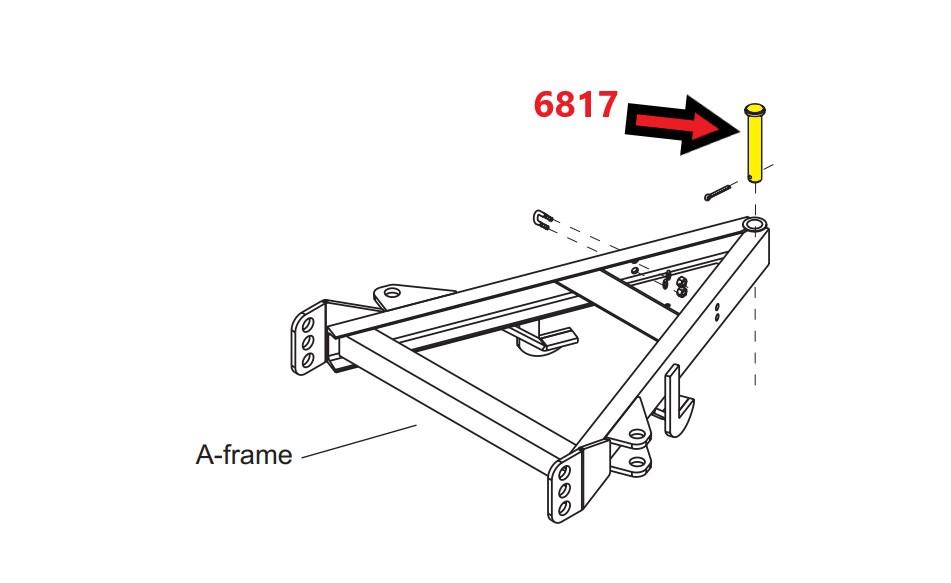 6817

A-frame