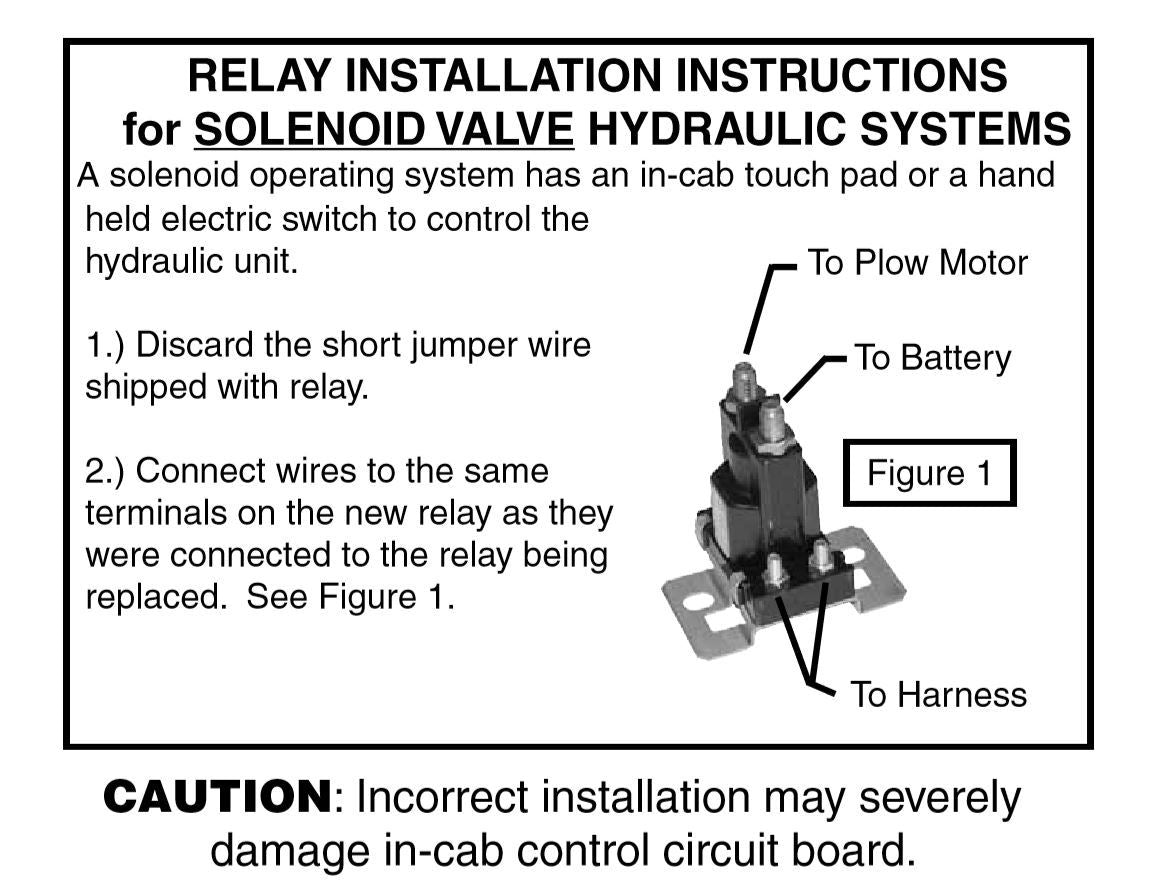 RELAY INSTALLATION INSTRUCTIONS
for SOLENOID VALVE HYDRAULIC SYSTEMS

A solenoid operating system has an in-cab touch pad or a hand held electric switch to control the hydraulic unit.

1.) Discard the short jumper wire shipped with relay.

2.) Connect wires to the same terminals on the new relay as they were connected to the relay being replaced. See Figure 1.

To Plow Motor

To Battery

Figure 1

To Harness

CAUTION: Incorrect installation may severely damage in-cab control circuit board.