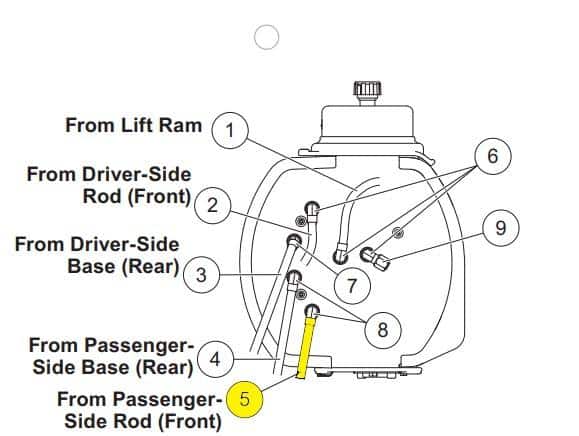 From Lift Ram
1
From Driver-Side Rod (Front)
2
From Driver-Side Base (Rear)
3
From Passenger-Side Base (Rear)
4
From Passenger-Side Rod (Front)
5
6
9
7
8