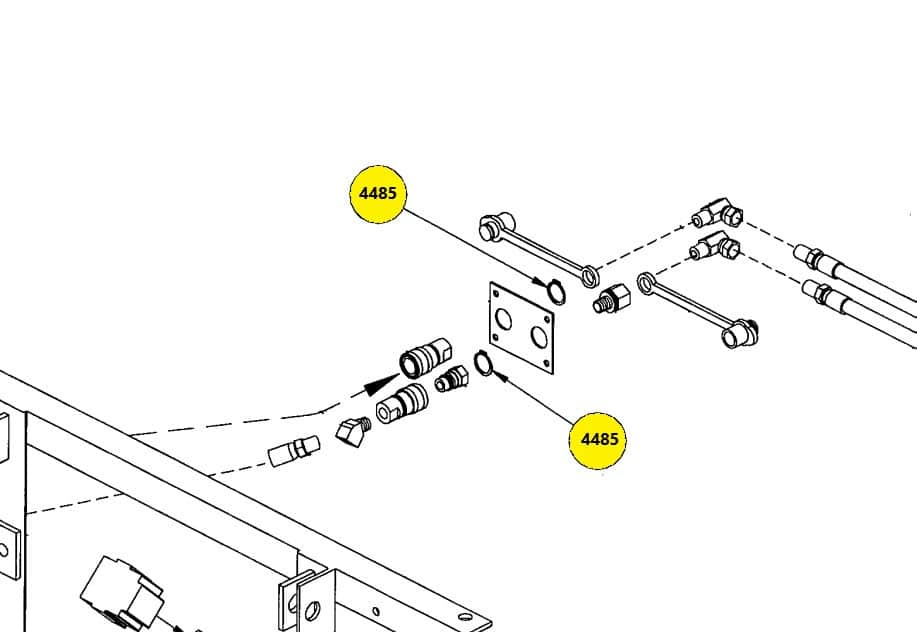 4485

4485