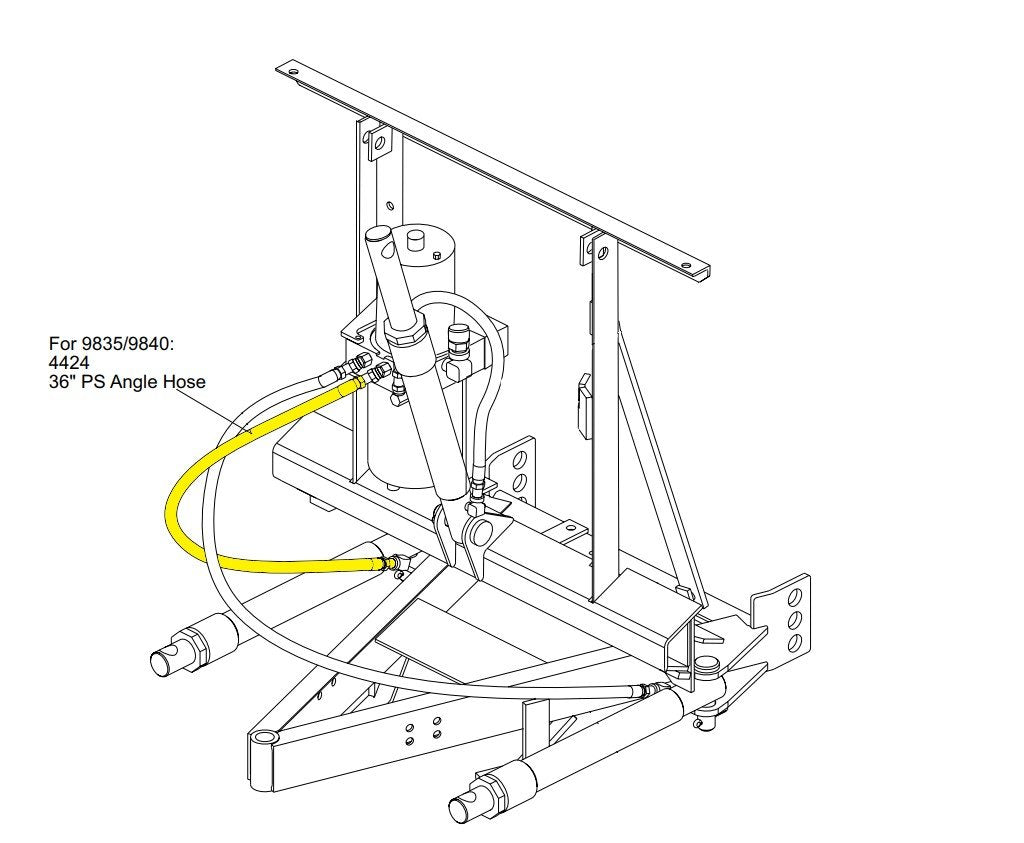 For 9835/9840:
4424
36" PS Angle Hose