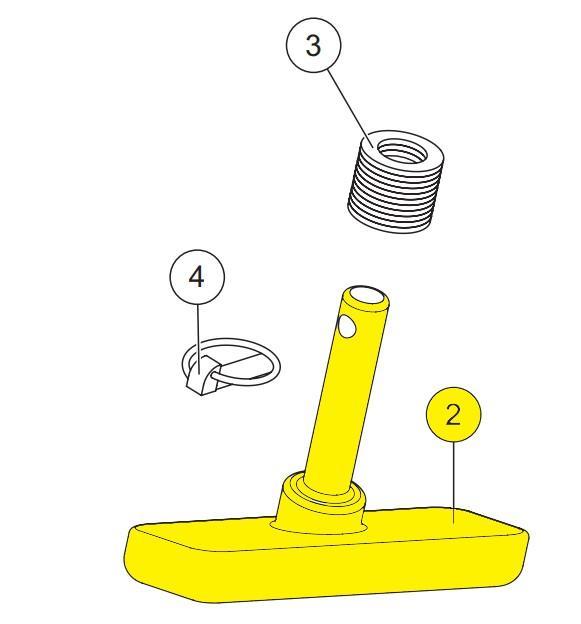 3

4

2