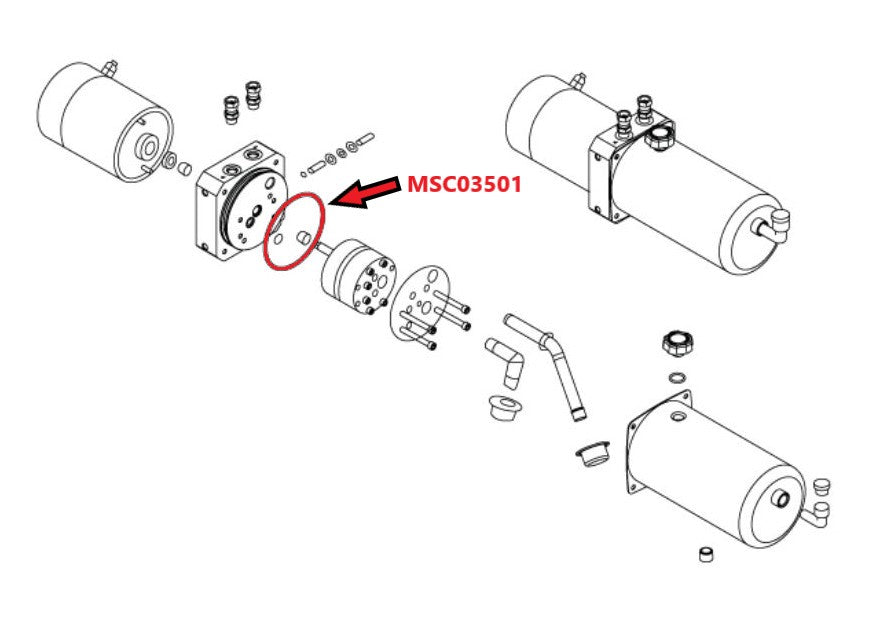 MSC03501