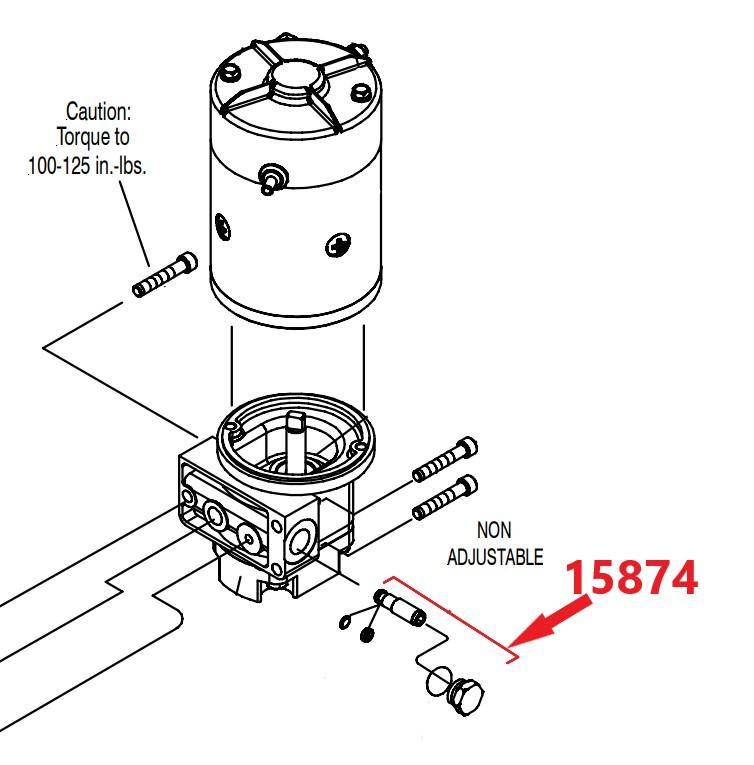 Caution:
Torque to
100-125 in.-lbs.

NON
ADJUSTABLE

15874