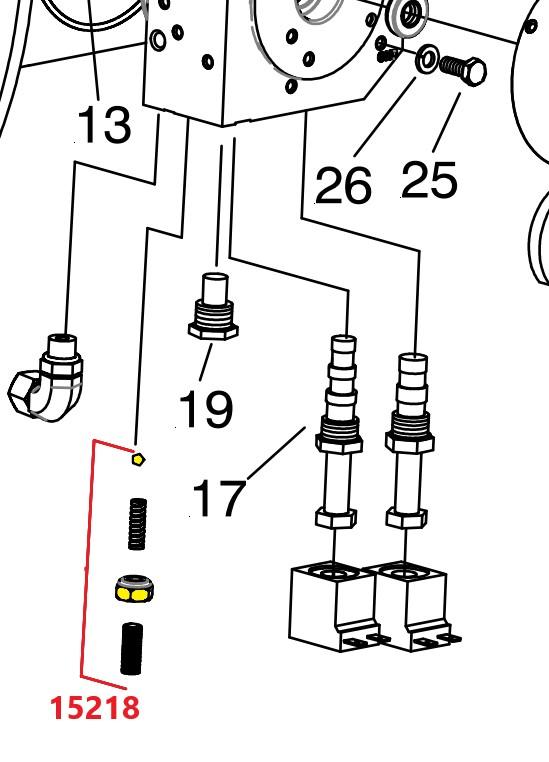 13

26 25

19

17

15218