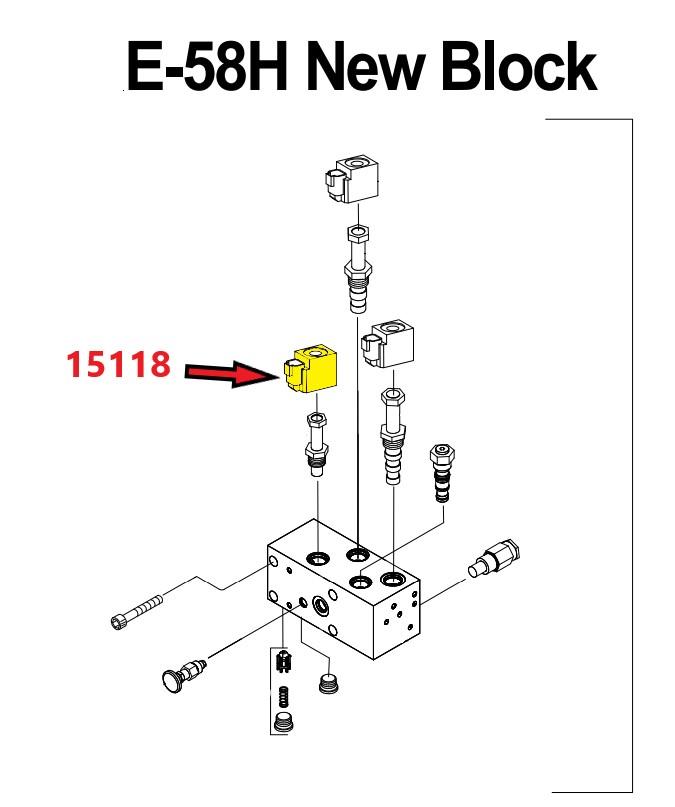 E-58H New Block

15118