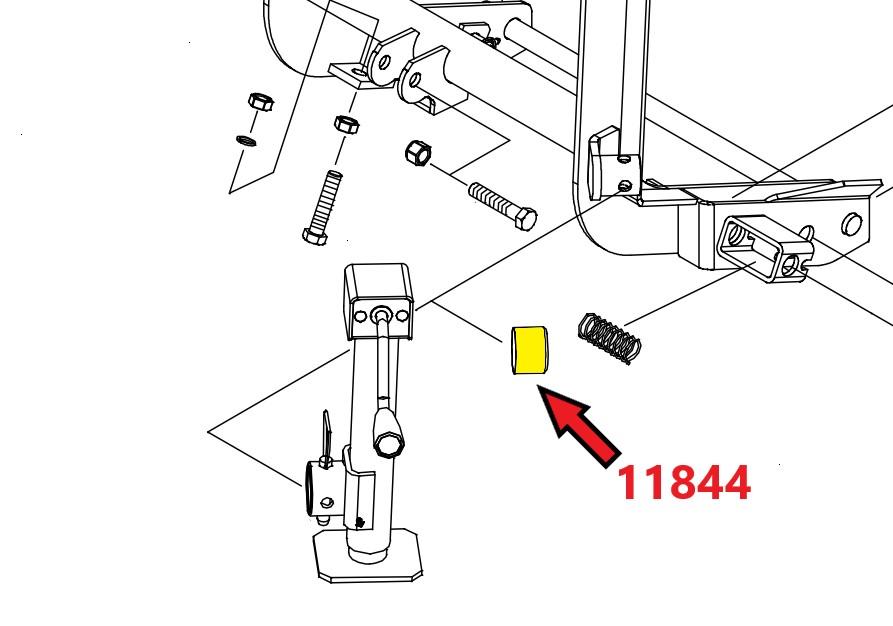 11844