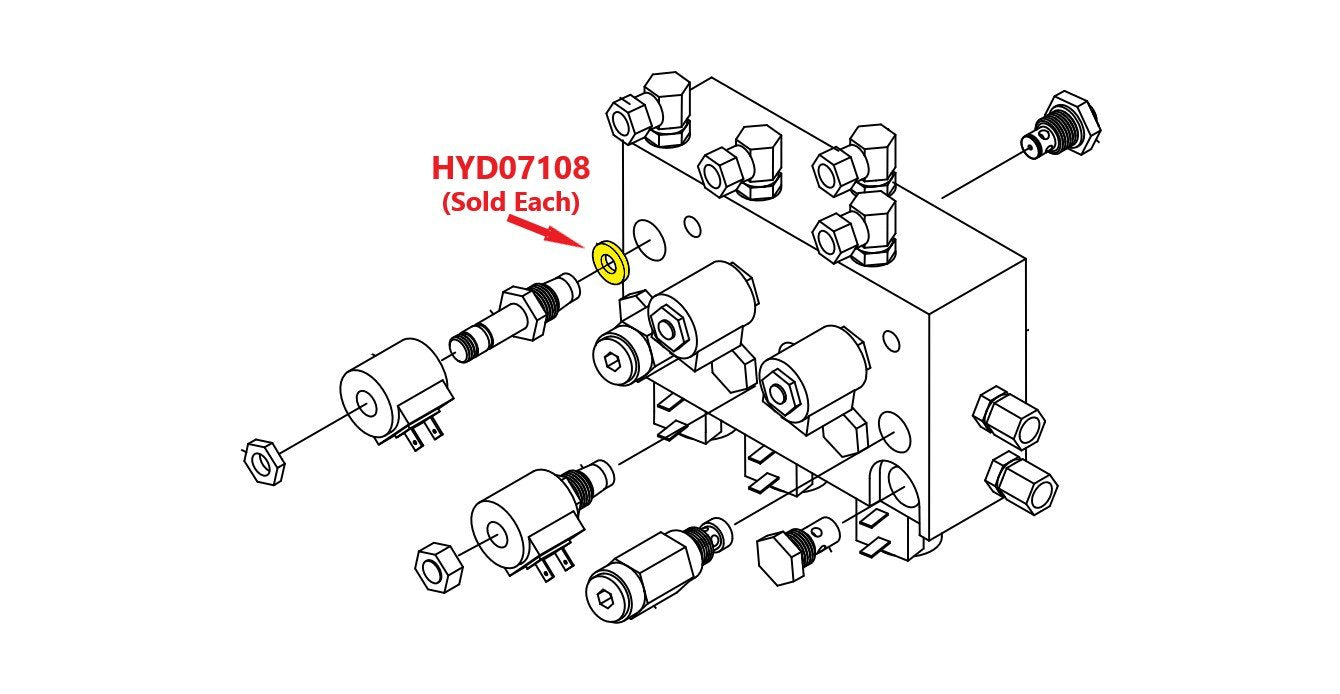 HYD07108
(Sold Each)