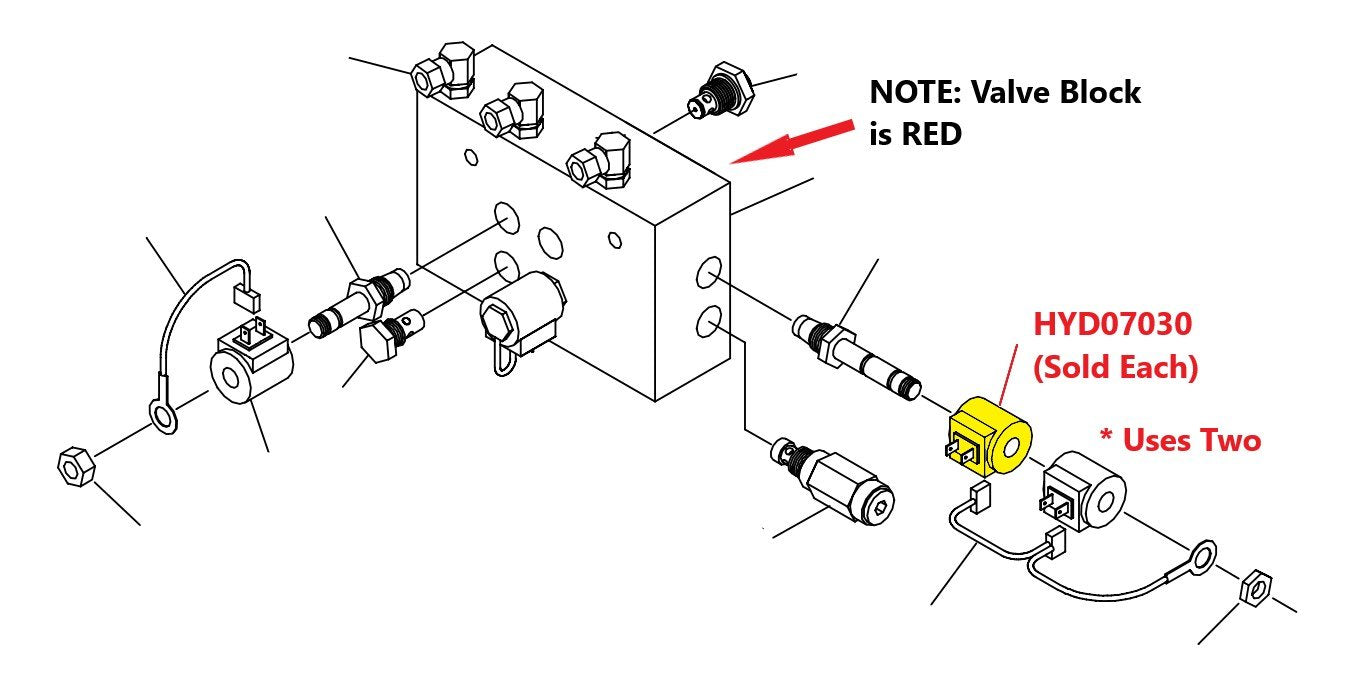 NOTE: Valve Block is RED

HYD07030 (Sold Each)

* Uses Two