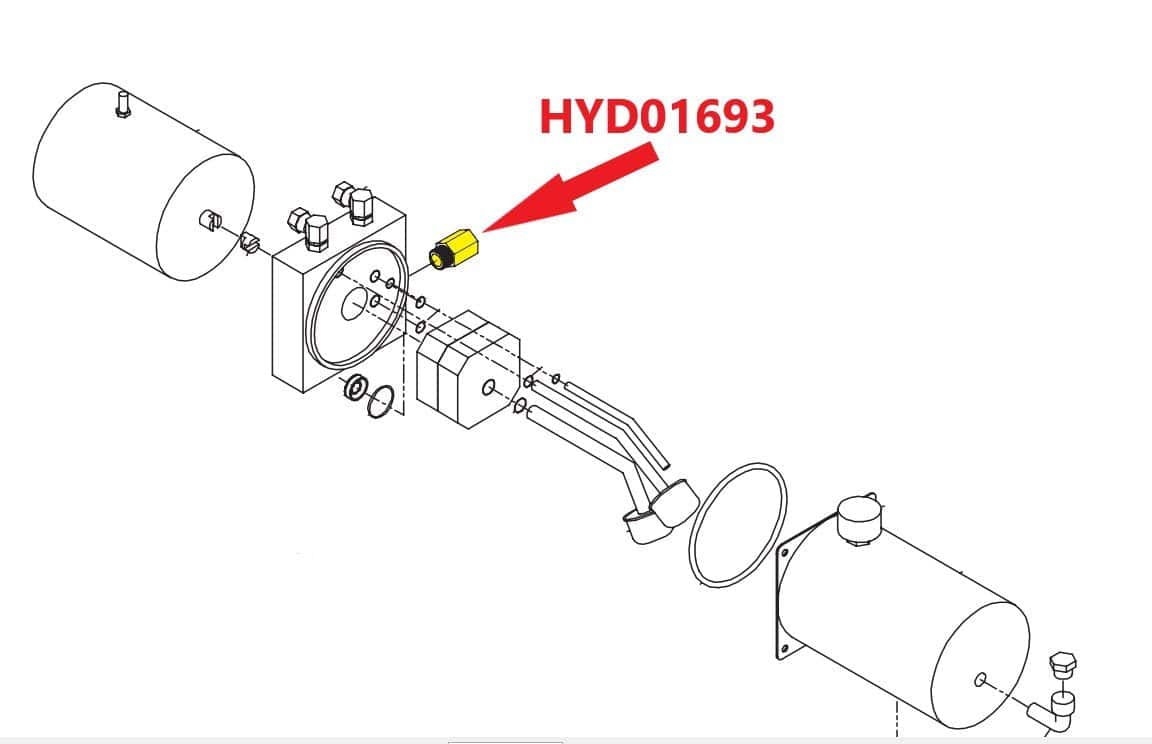 HYD01693