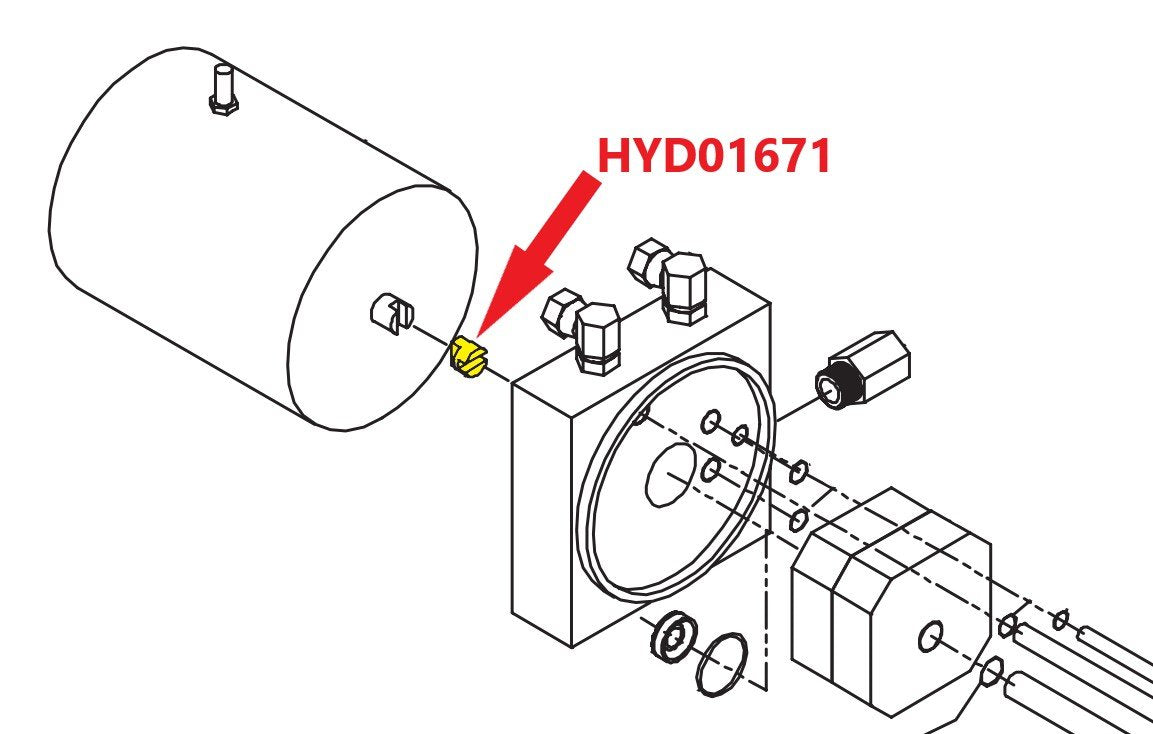 HYD01671