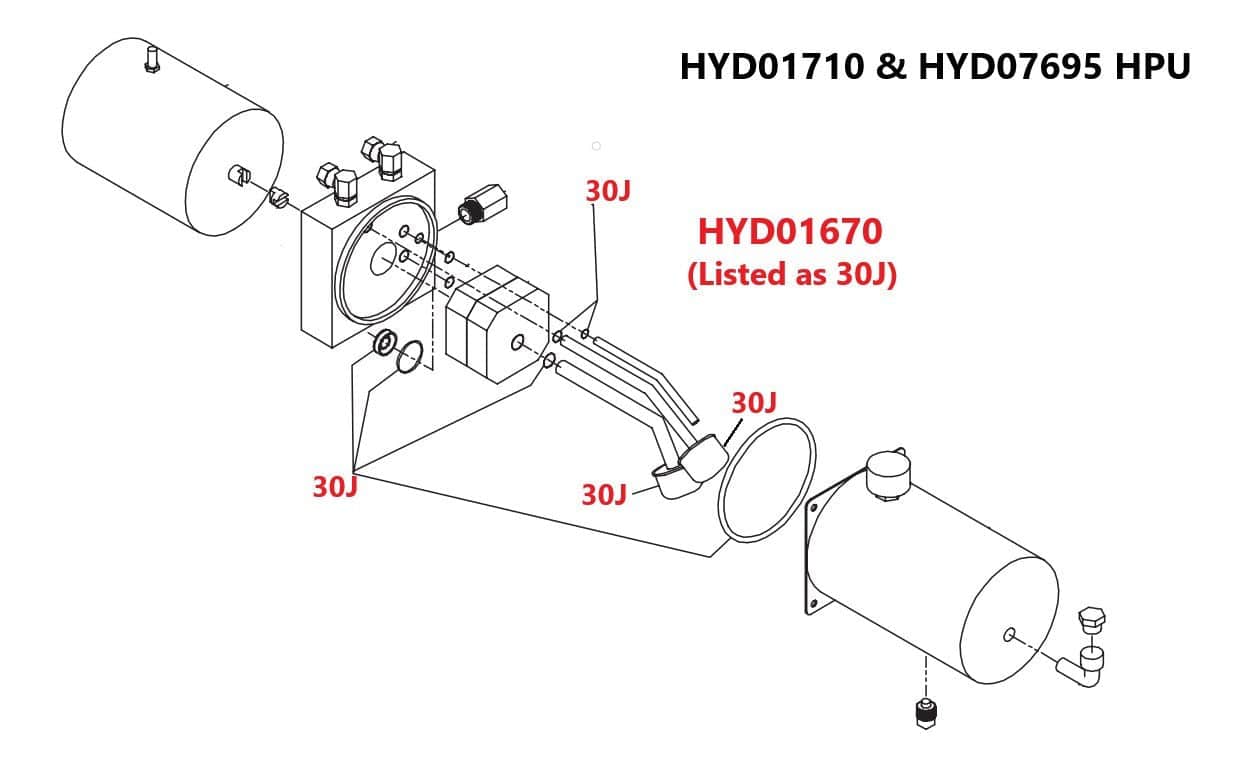 HYD01710 & HYD07695 HPU

30J

HYD01670
(Listed as 30J)

30J

30J

30J