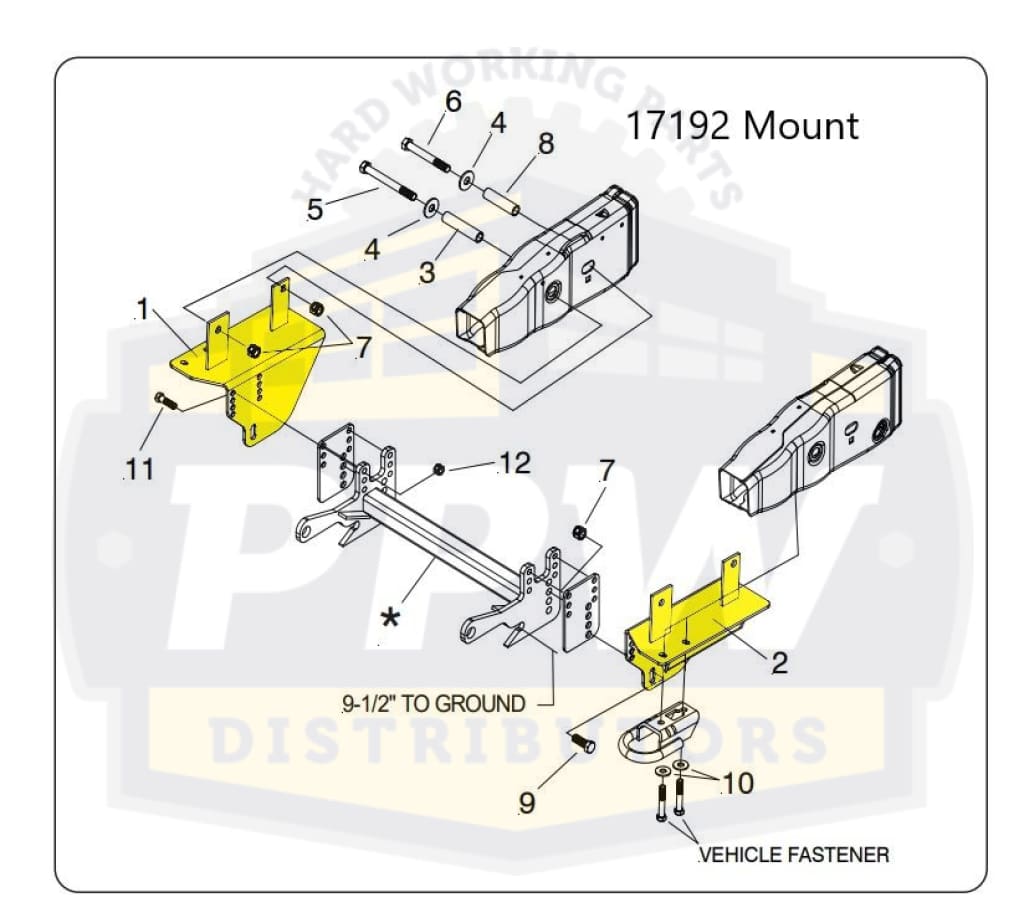 HARD WORKING PARTS

17192 Mount

6
4
8
5
4
3
1
7
11
12
7
*
2
9-1/2" TO GROUND
9
10
VEHICLE FASTENER

PPW
DISTRIBUTORS